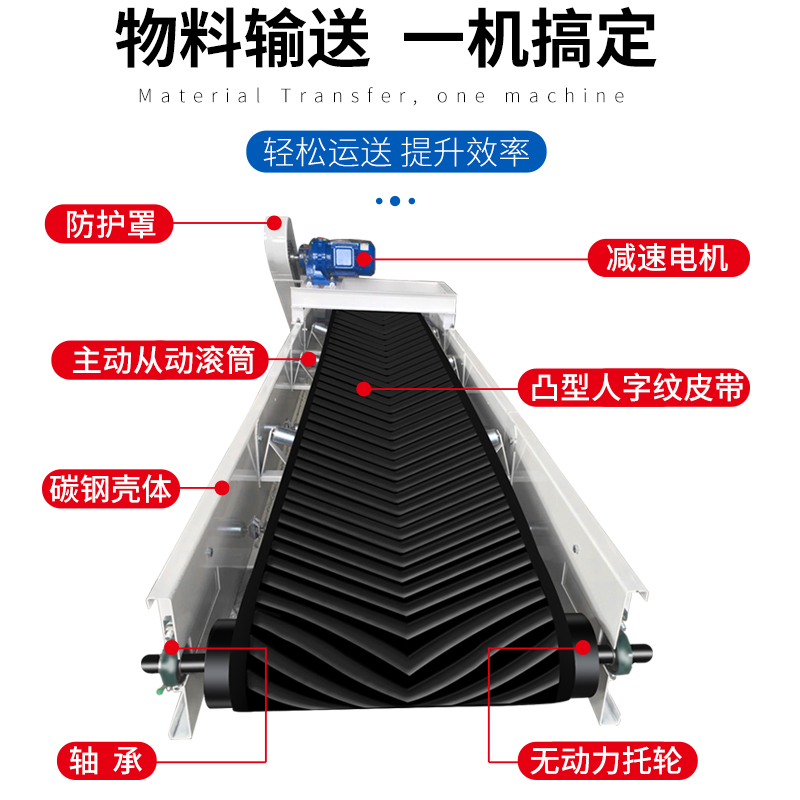 物料输送 一机搞定

Material Transfer, one machine

轻松运送 提升效率

防护罩

减速电机

主动从动滚筒

凸型人字纹皮带

碳钢壳体

轴 承

无动力托轮